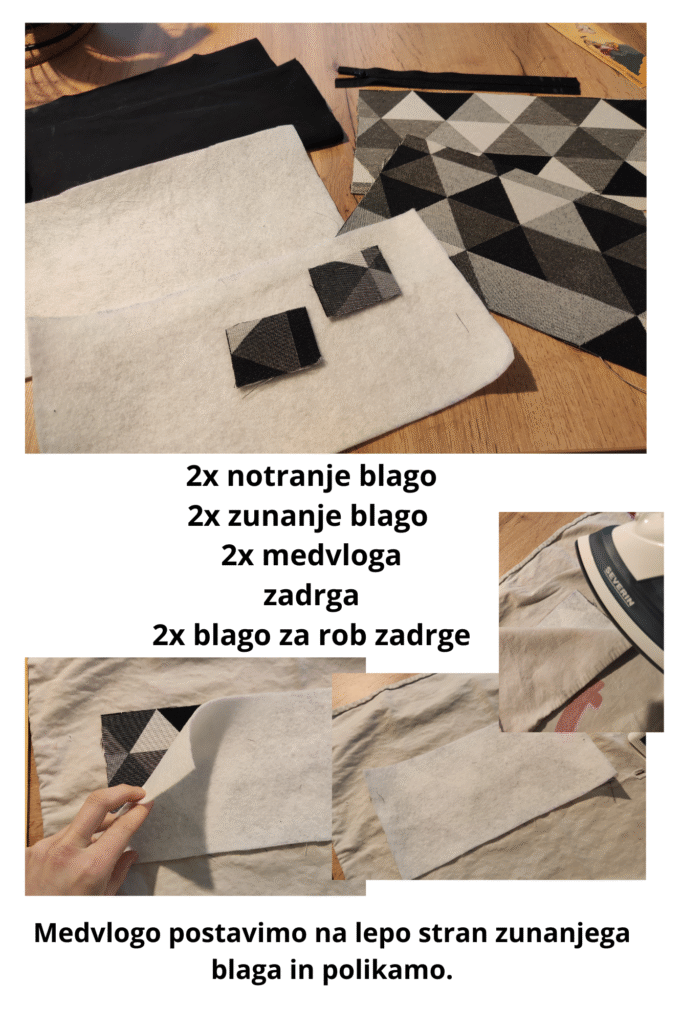 2x notranje blago
2x zunanje blago
2x medvloga
zadrga
2x blago za rob zadrge

SEVERIN

Medvlogo postavimo na lepo stran zunanjega blaga in polikamo.