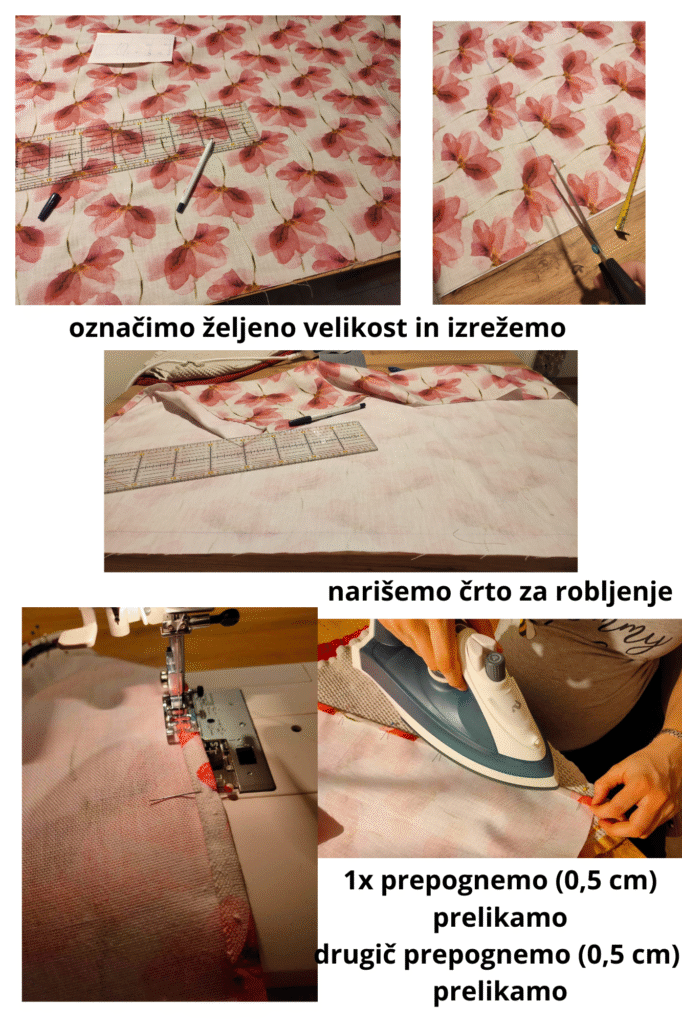 označimo željeno velikost in izrežemo

narišemo črto za robljenje

1x prepognemo (0,5 cm)
prelikamo
drugič prepognemo (0,5 cm)
prelikamo